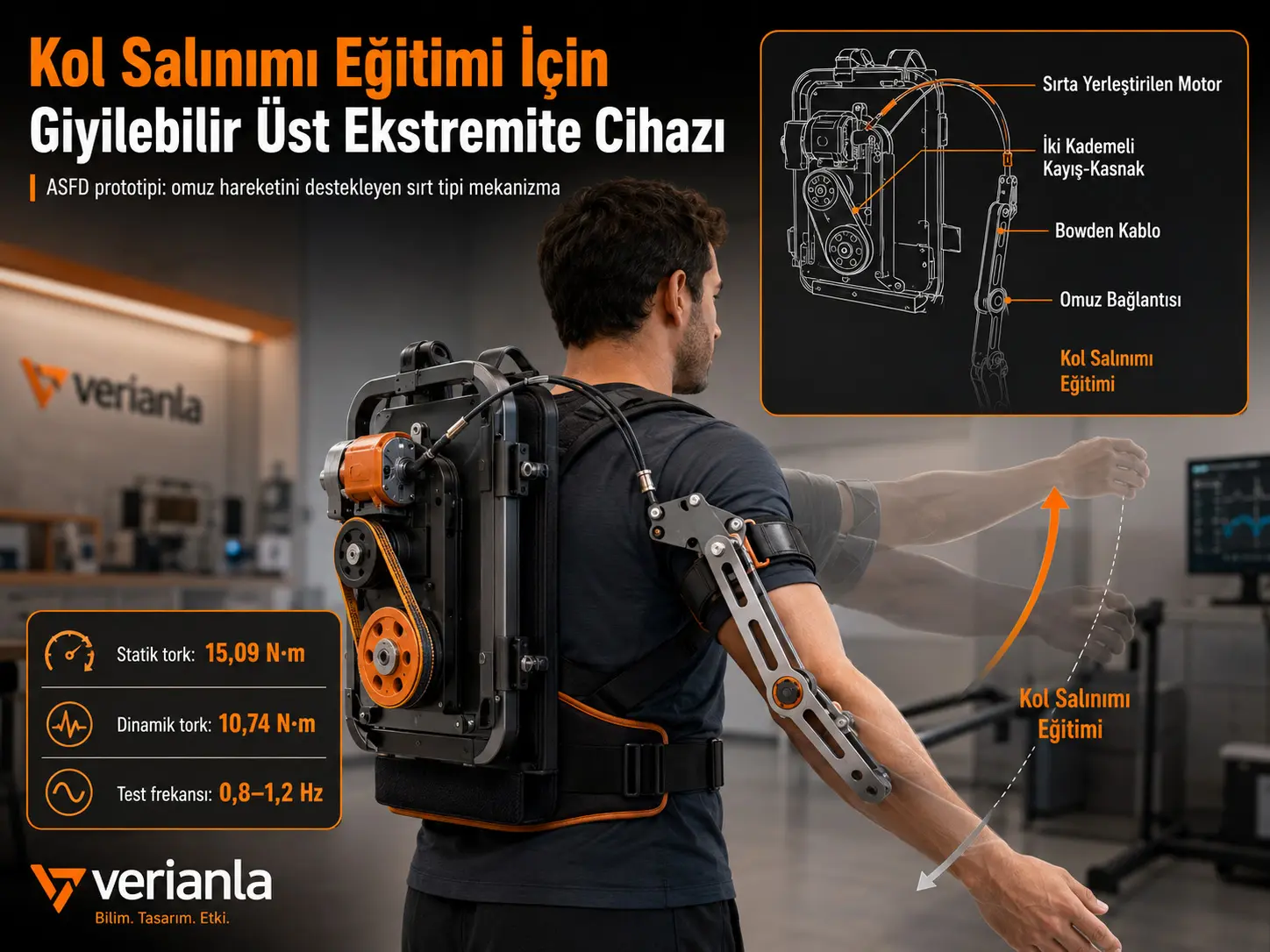 Kol Salınımı Eğitimi İçin
Giyilebilir Üst Ekstremite Cihazı

ASFD prototipi: omuz hareketini destekleyen sırt tipi mekanizma

Sırta Yerleştirilen Motor

İki Kademeli Kayış-Kasnak

Bowden Kablo

Omuz Bağlantısı

Kol Salınımı Eğitimi

verianla

Statik tork: 15,09 N·m

Dinamik tork: 10,74 N·m

Test frekansı: 0,8–1,2 Hz

Kol Salınımı Eğitimi

verianla
Bilim. Tasarım. Etki.